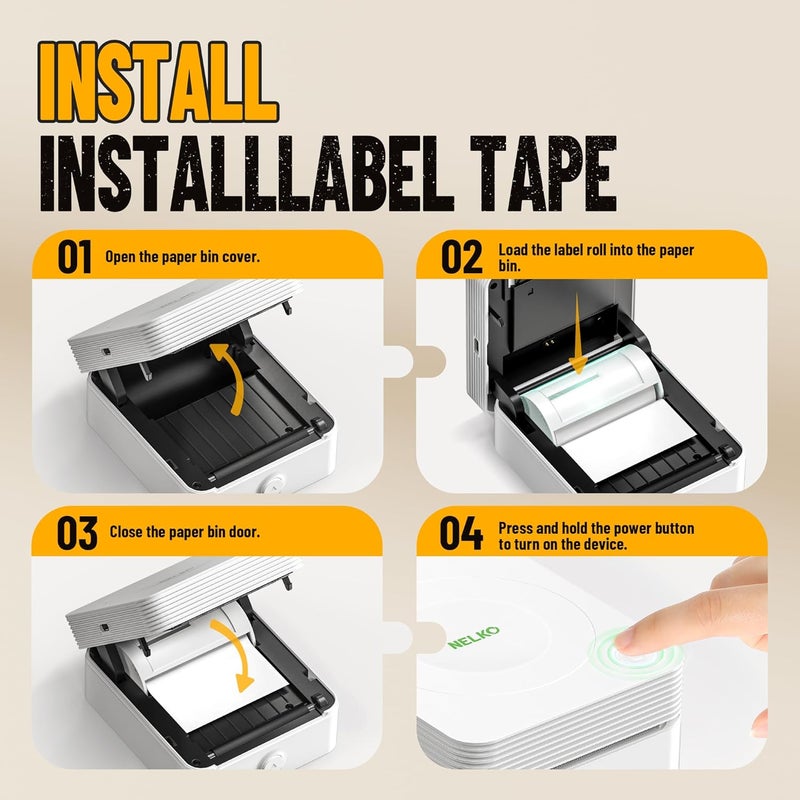 INSTALL

INSTALLLABEL TAPE

01 Open the paper bin cover.

02 Load the label roll into the paper bin.

03 Close the paper bin door.

04 Press and hold the power button to turn on the device.

NELKO